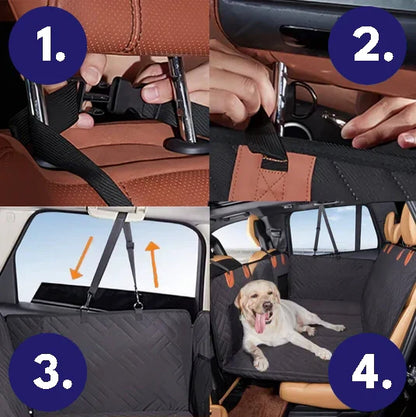 1.

2.

3.

4.